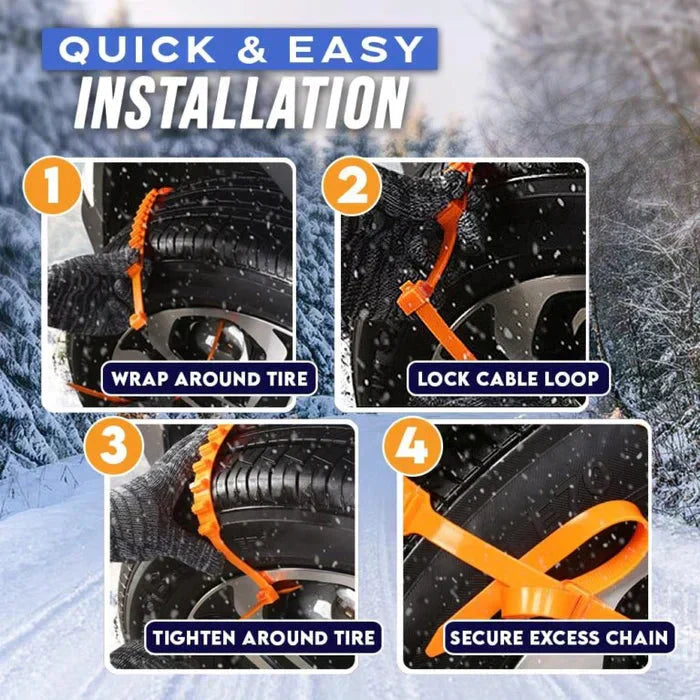 QUICK & EASY
INSTALLATION

1
WRAP AROUND TIRE

2
LOCK CABLE LOOP

3
TIGHTEN AROUND TIRE

4
SECURE EXCESS CHAIN