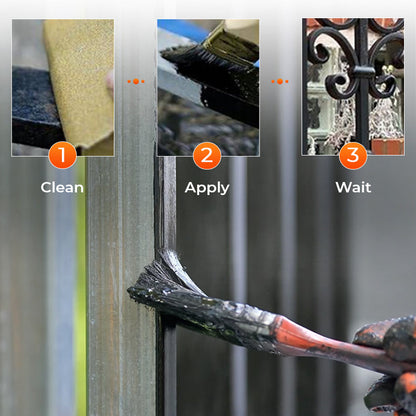 1
Clean

2
Apply

3
Wait